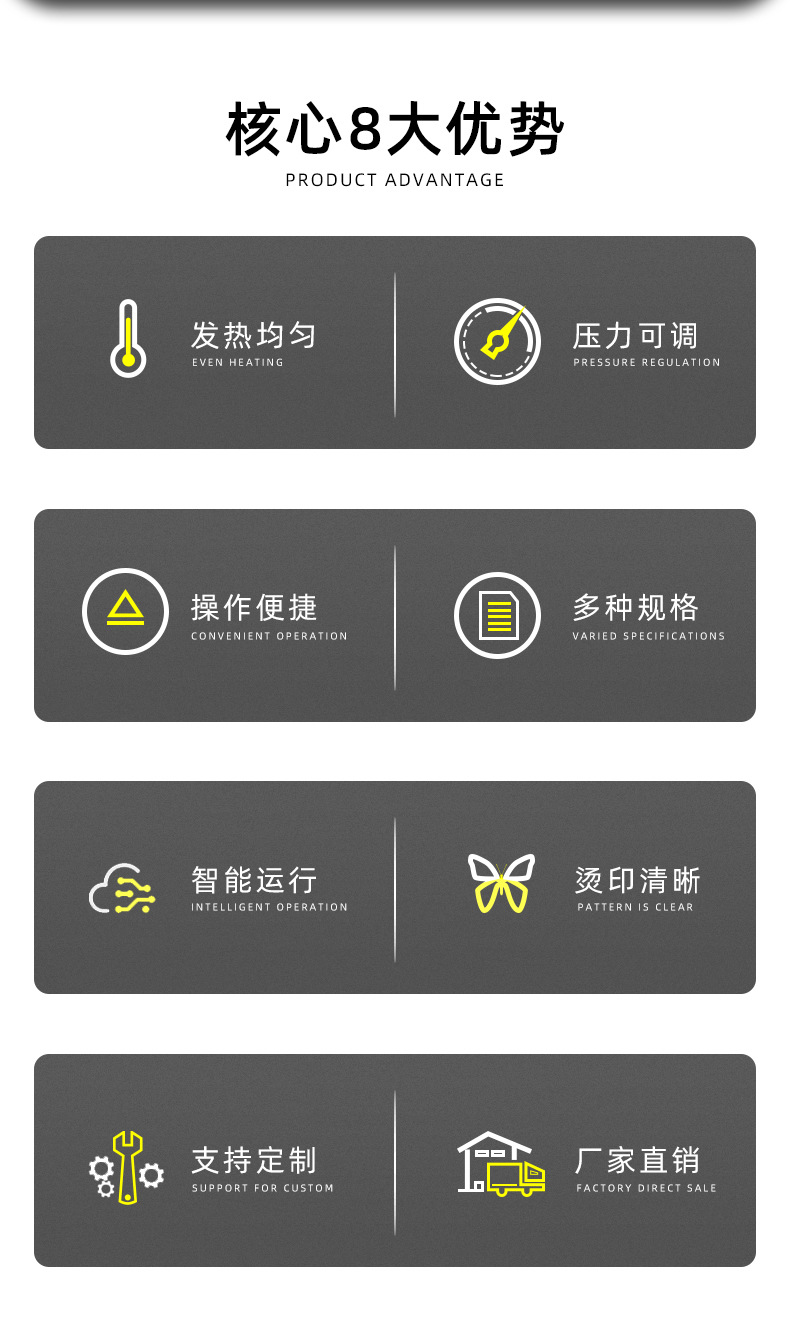 核心8大优势
PRODUCT ADVANTAGE

发热均匀
EVEN HEATING

压力可调
PRESSURE REGULATION

操作便捷
CONVENIENT OPERATION

多种规格
VARIED SPECIFICATIONS

智能运行
INTELLIGENT OPERATION

烫印清晰
PATTERN IS CLEAR

支持定制
SUPPORT FOR CUSTOM

厂家直销
FACTORY DIRECT SALE